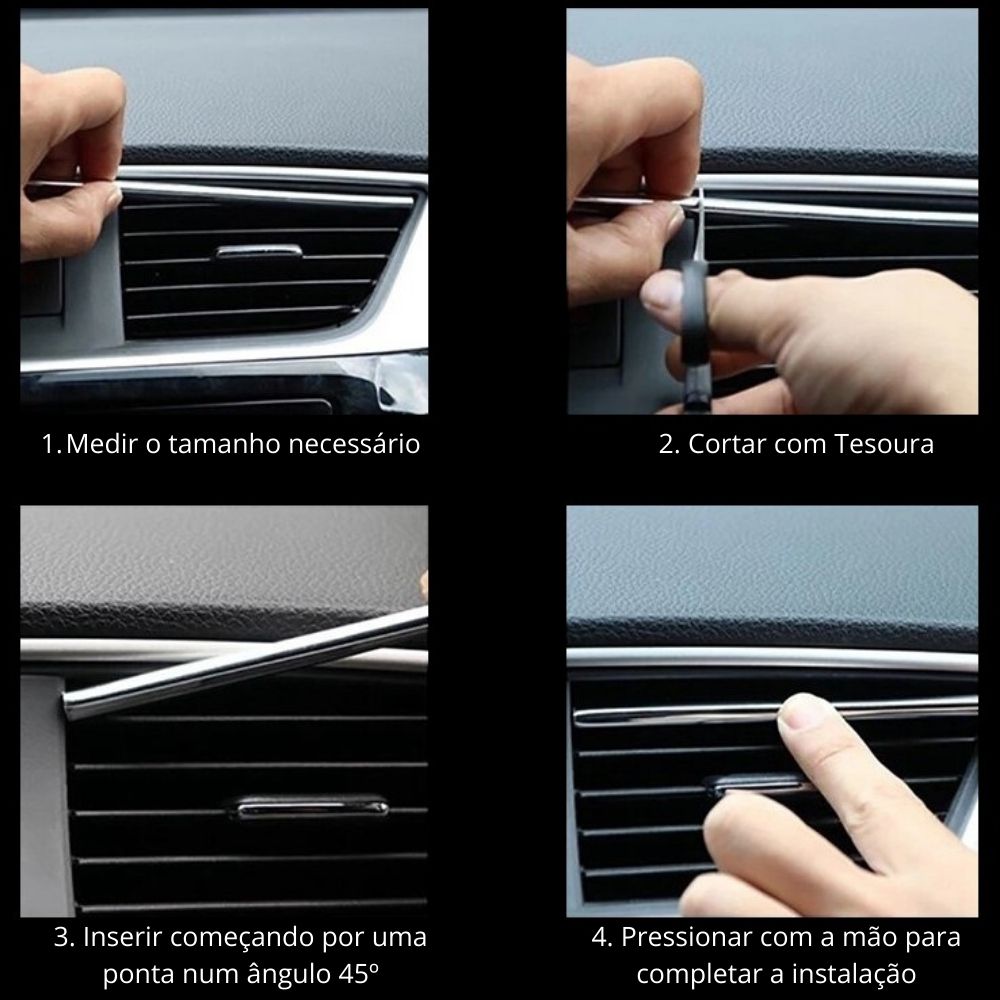 1.Medir o tamanho necessário

2. Cortar com Tesoura

3. Inserir começando por uma ponta num ângulo 45º

4. Pressionar com a mão para completar a instalação